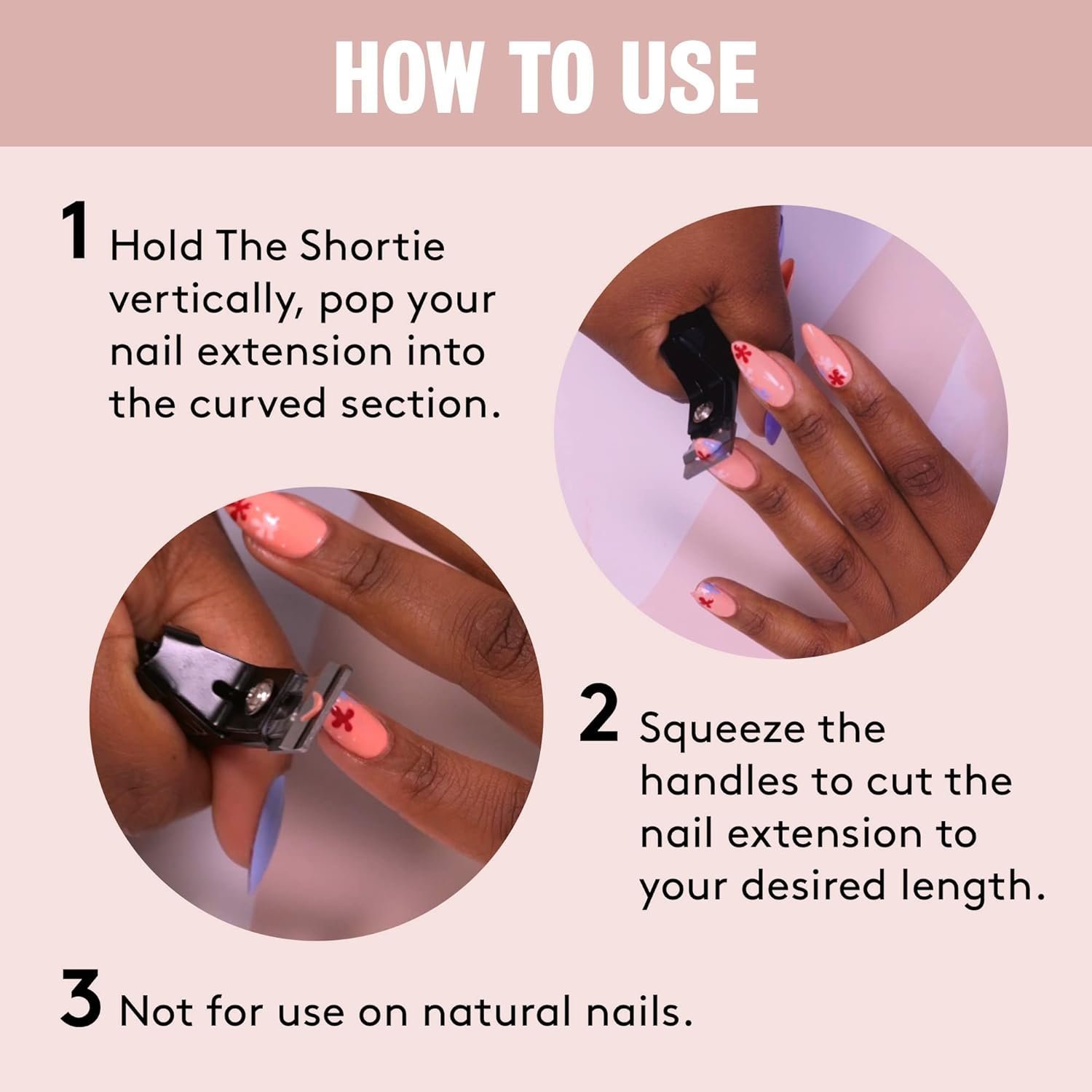 HOW TO USE

1 Hold The Shortie vertically, pop your nail extension into the curved section.

2 Squeeze the handles to cut the nail extension to your desired length.

3 Not for use on natural nails.